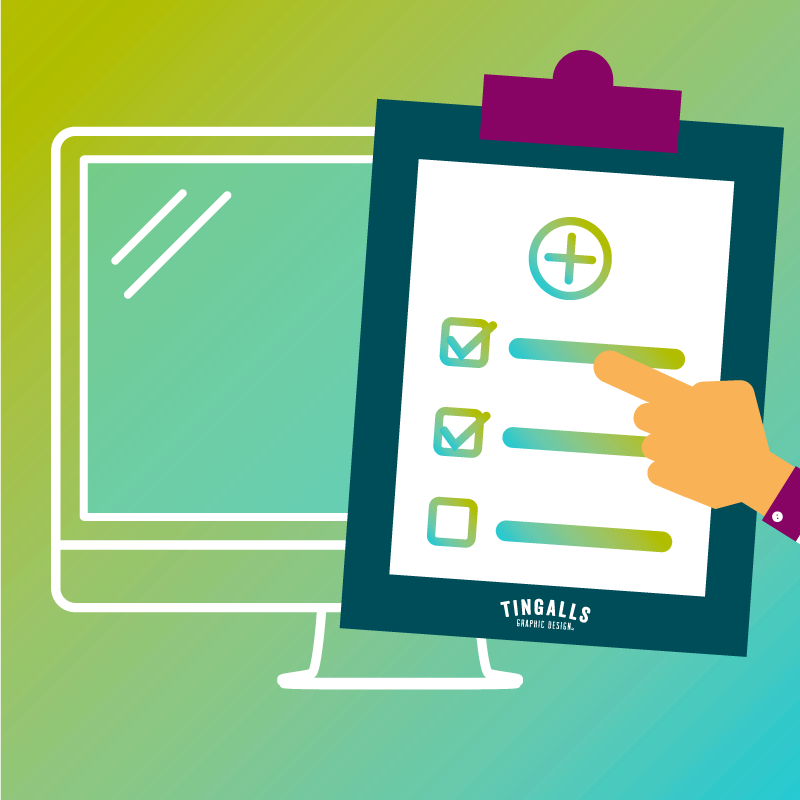 TINGALLS
GRAPHIC DESIGN